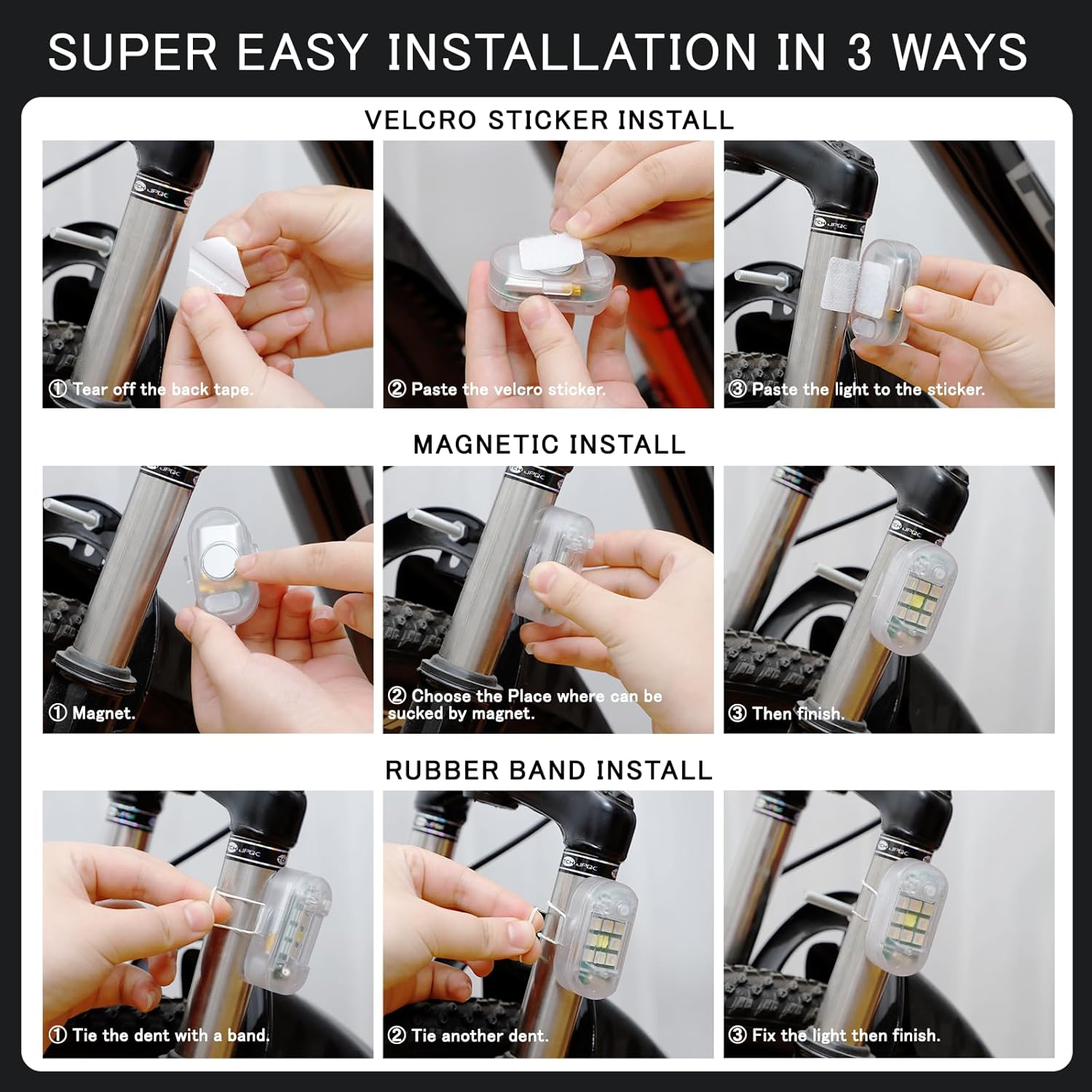 SUPER EASY INSTALLATION IN 3 WAYS

VELCRO STICKER INSTALL

① Tear off the back tape.

② Paste the velcro sticker.

③ Paste the light to the sticker.

MAGNETIC INSTALL

① Magnet.

② Choose the Place where can be sucked by magnet.

③ Then finish.

RUBBER BAND INSTALL

① Tie the dent with a band.

② Tie another dent.

③ Fix the light then finish.