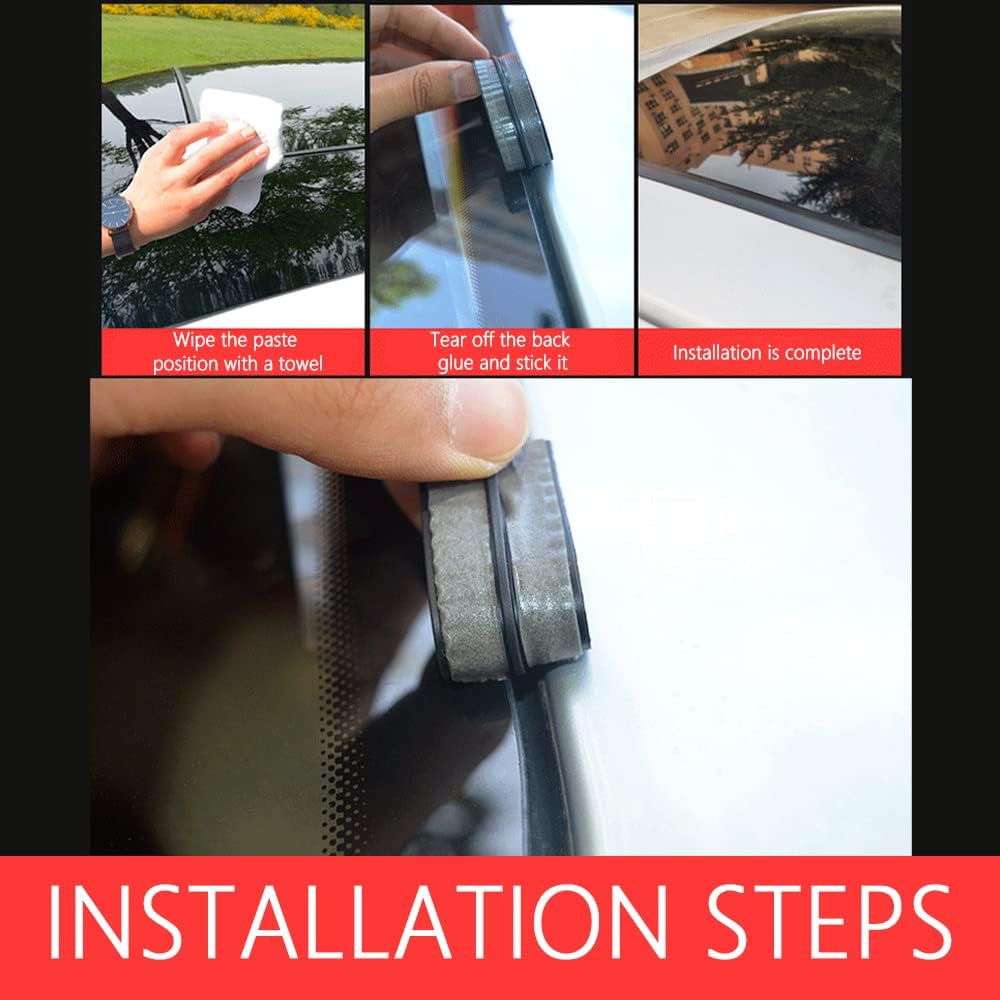 Wipe the paste position with a towel

Tear off the back glue and stick it

Installation is complete

INSTALLATION STEPS