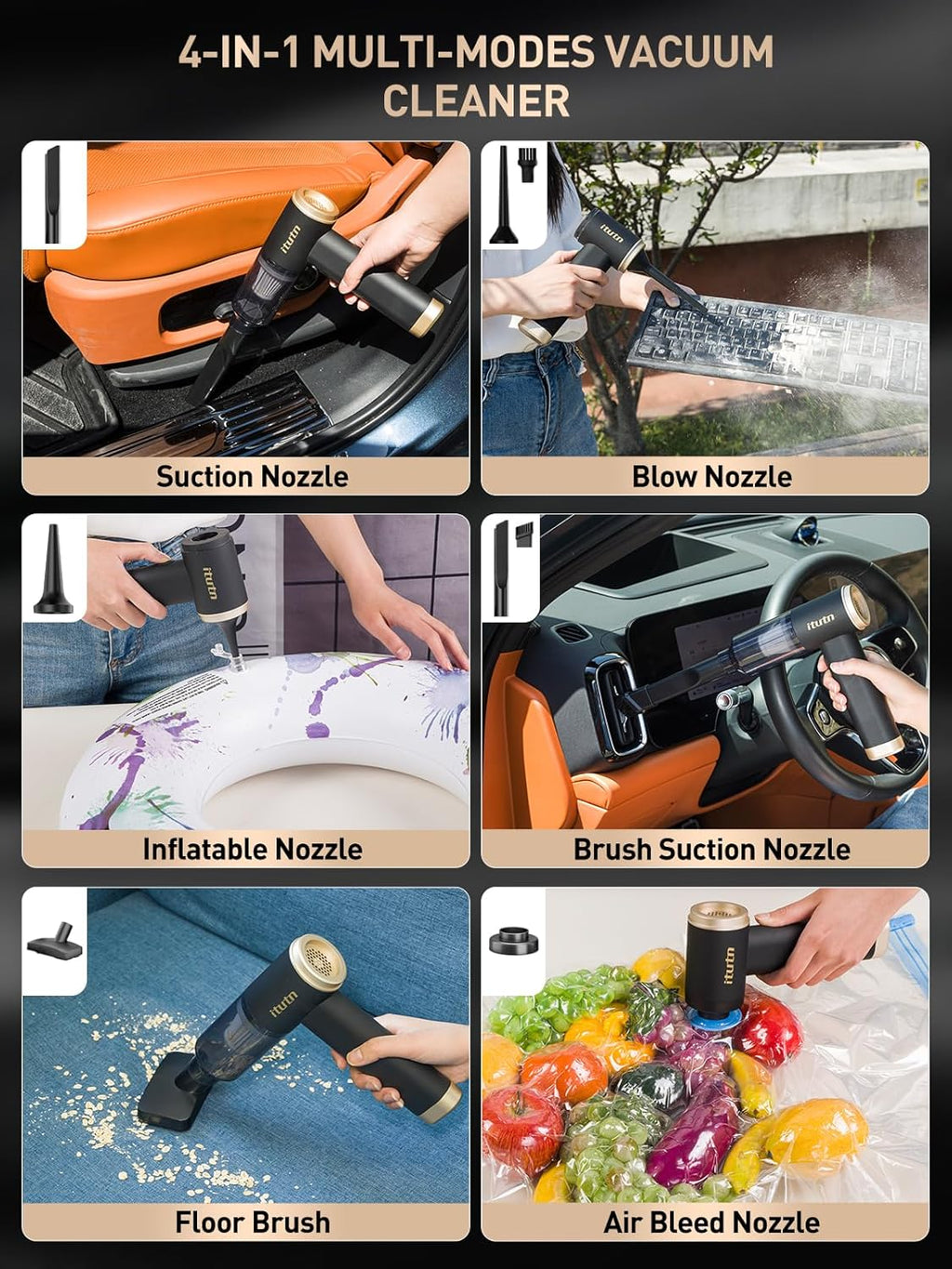 4-IN-1 MULTI-MODES VACUUM CLEANER

itutn

Suction Nozzle

itutn

Blow Nozzle

itutn

Inflatable Nozzle

itutn

Brush Suction Nozzle

itutn

Floor Brush

itutn

Air Bleed Nozzle