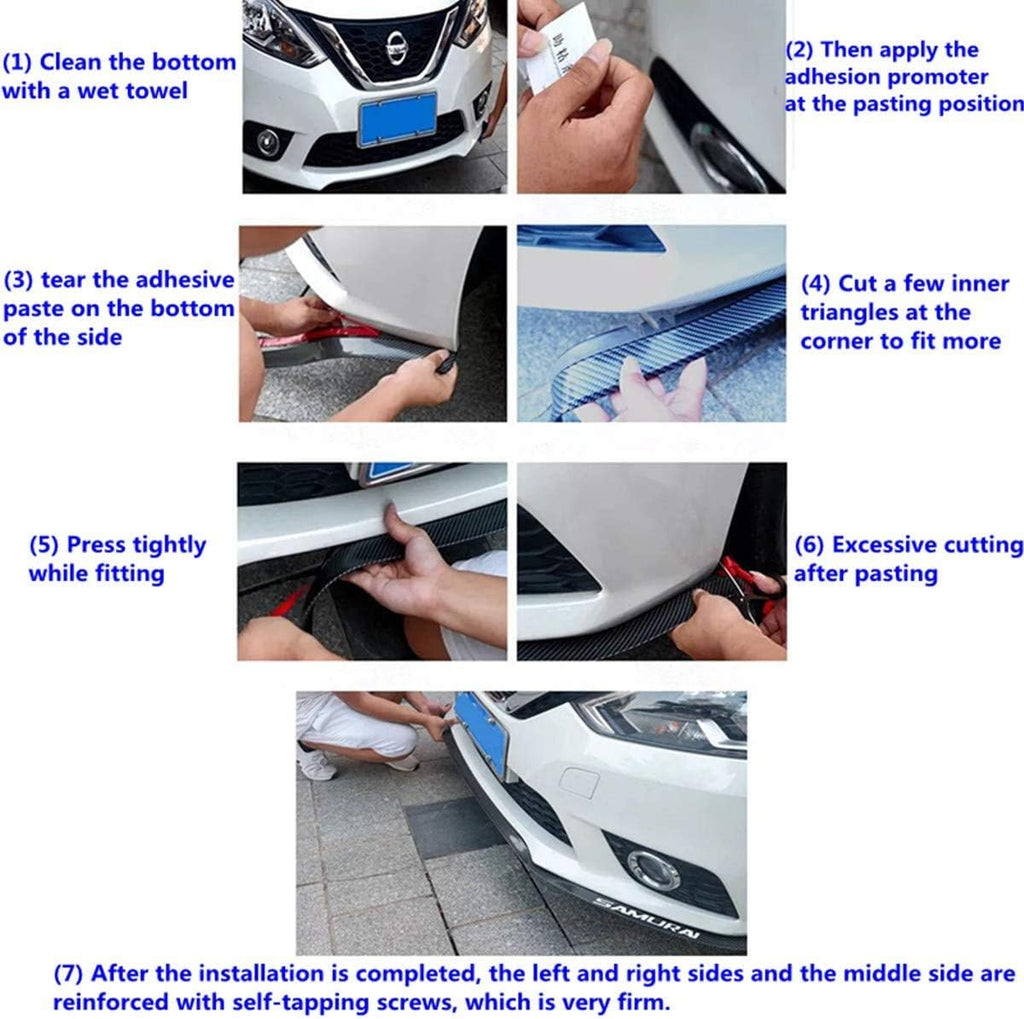 (1) Clean the bottom with a wet towel

(2) Then apply the adhesion promoter at the pasting position

(3) tear the adhesive paste on the bottom of the side

(4) Cut a few inner triangles at the corner to fit more

(5) Press tightly while fitting

(6) Excessive cutting after pasting

SAMURAI

(7) After the installation is completed, the left and right sides and the middle side are reinforced with self-tapping screws, which is very firm.