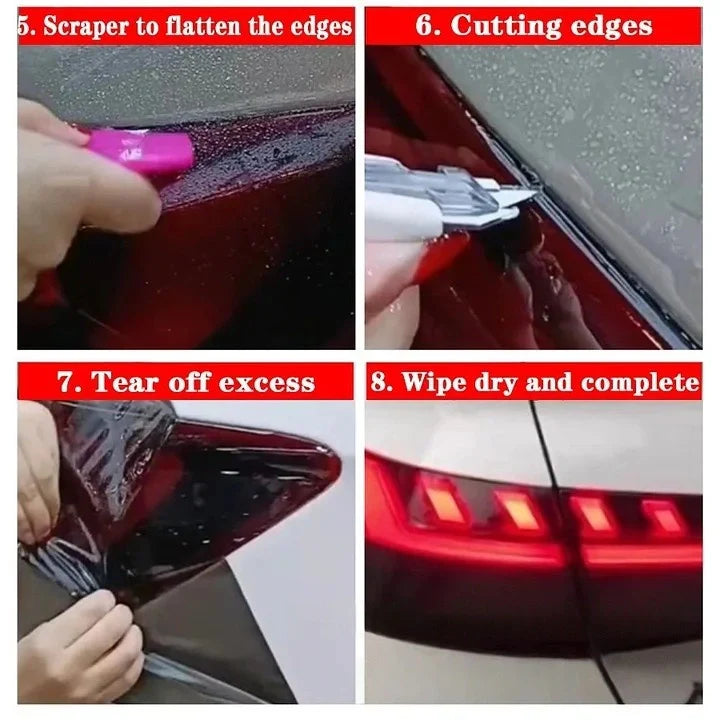 5. Scraper to flatten the edges

6. Cutting edges

7. Tear off excess

8. Wipe dry and complete